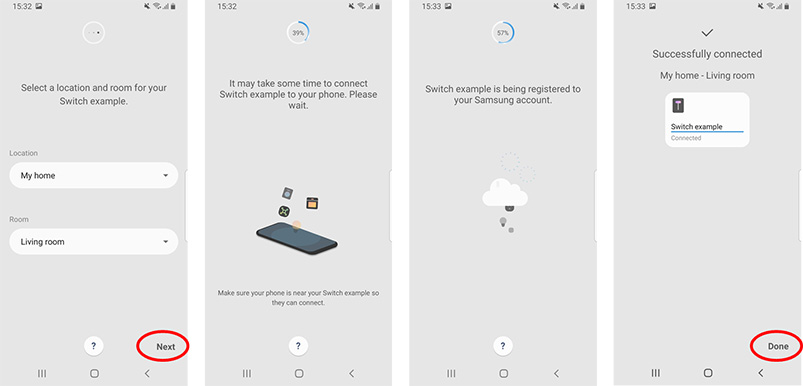 15:32

Select a location and room for your Switch example.

Location

My home

Room

Living room

?

Next

15:32

39%

It may take some time to connect Switch example to your phone. Please wait.

Make sure your phone is near your Switch example so they can connect.

?

15:33

57%

Switch example is being registered to your Samsung account.

?

15:33

Successfully connected

My home - Living room

Switch example

Connected

Done